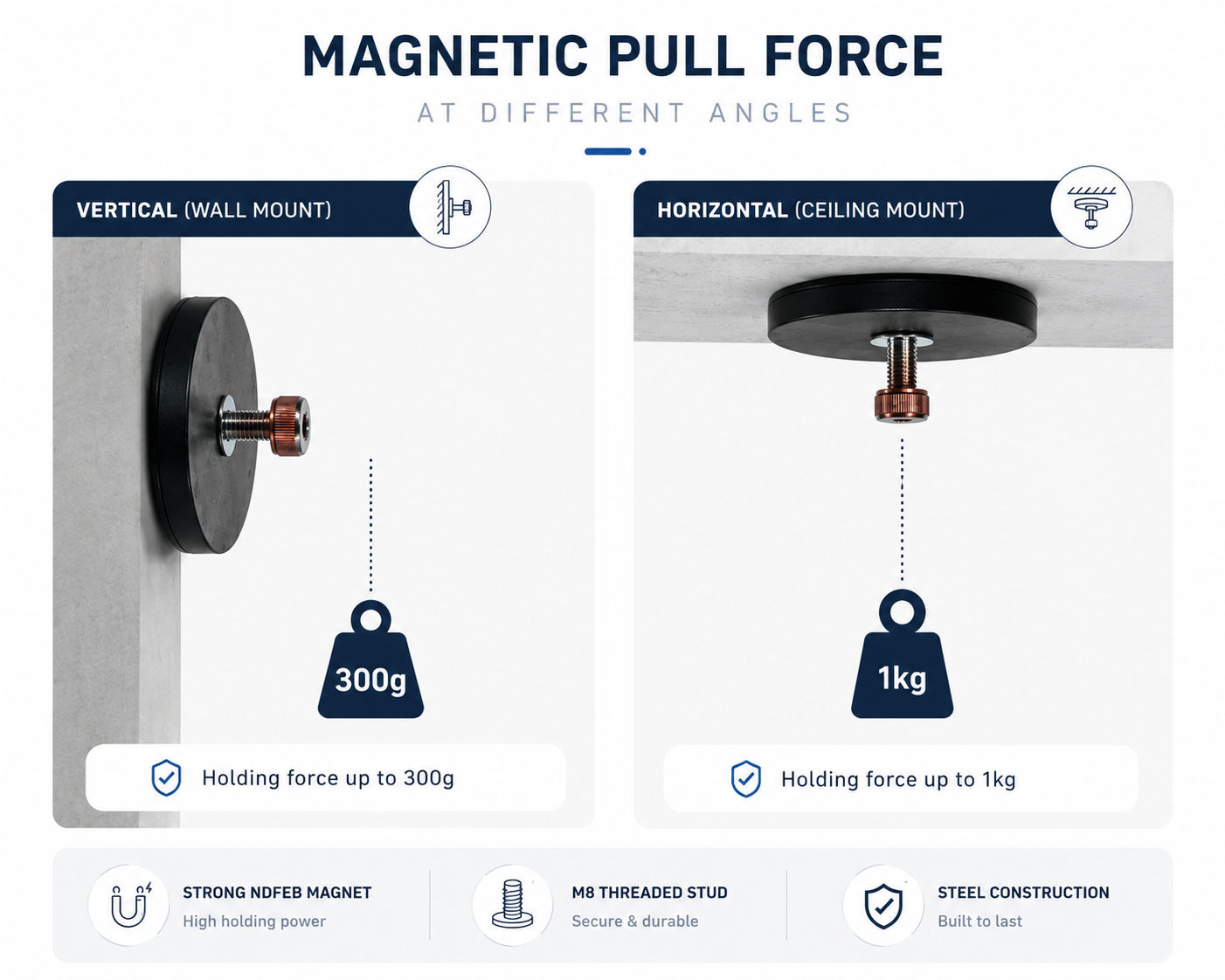 MAGNETIC PULL FORCE
AT DIFFERENT ANGLES

VERTICAL (WALL MOUNT)

300g

Holding force up to 300g

HORIZONTAL (CEILING MOUNT)

1kg

Holding force up to 1kg

STRONG NDFEB MAGNET
High holding power

M8 THREADED STUD
Secure & durable

STEEL CONSTRUCTION
Built to last